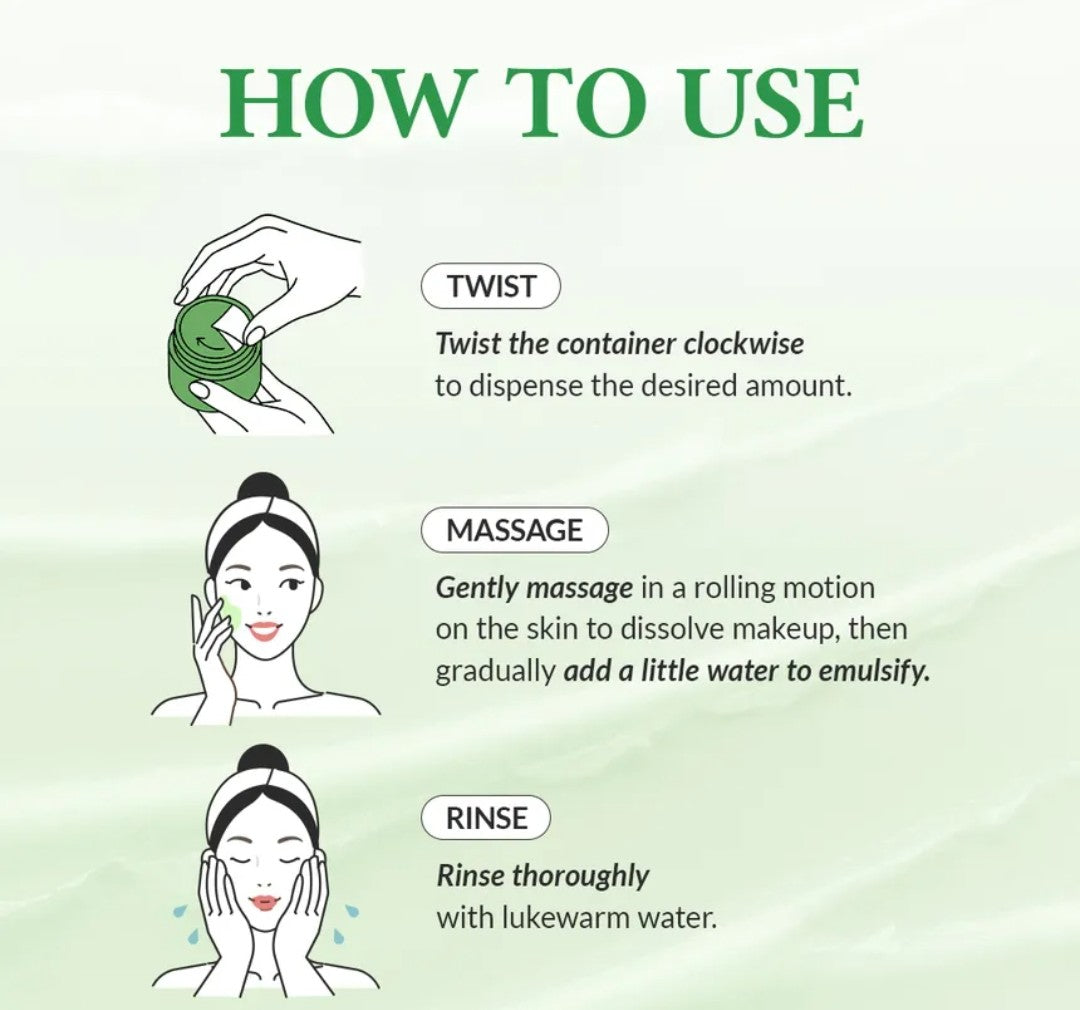 HOW TO USE

TWIST

Twist the container clockwise to dispense the desired amount.

MASSAGE

Gently massage in a rolling motion on the skin to dissolve makeup, then gradually add a little water to emulsify.

RINSE

Rinse thoroughly with lukewarm water.