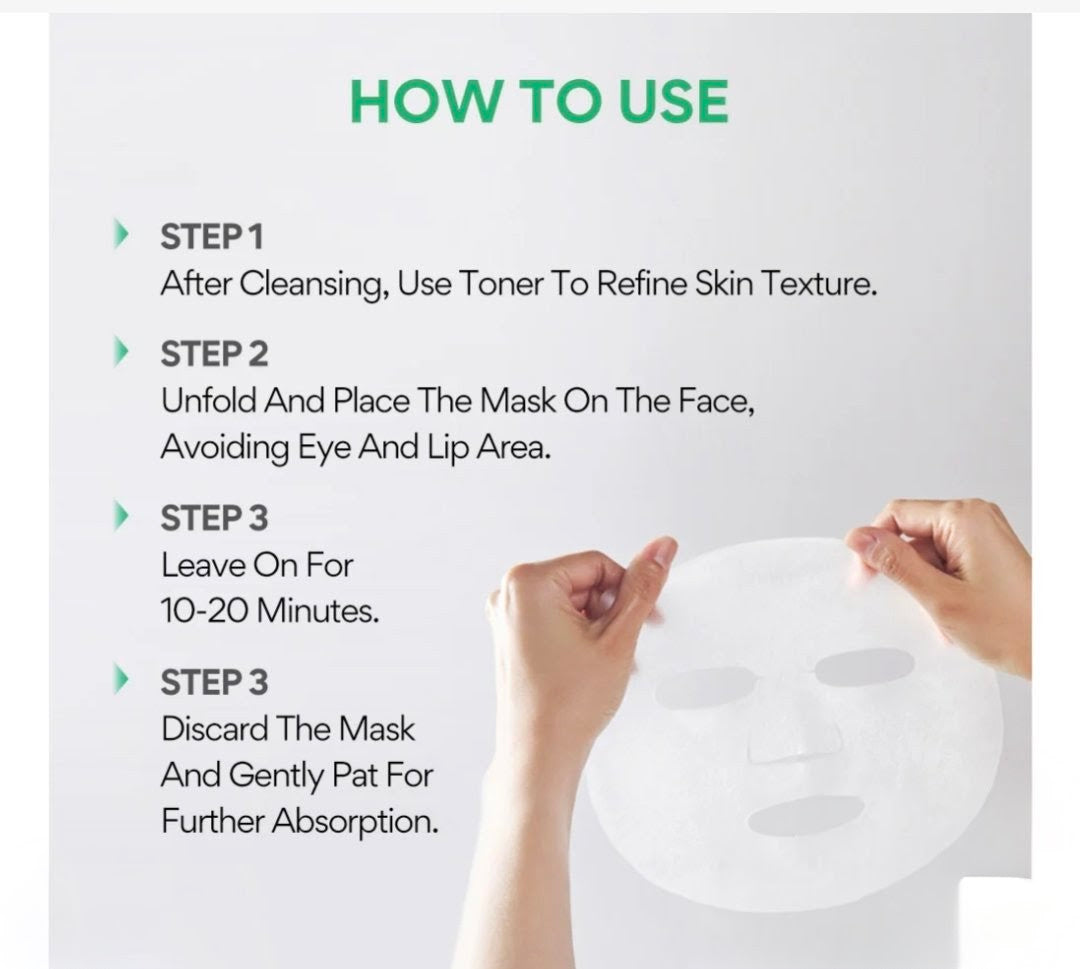 HOW TO USE

STEP 1
After Cleansing, Use Toner To Refine Skin Texture.

STEP 2
Unfold And Place The Mask On The Face, Avoiding Eye And Lip Area.

STEP 3
Leave On For 10-20 Minutes.

STEP 3
Discard The Mask And Gently Pat For Further Absorption.