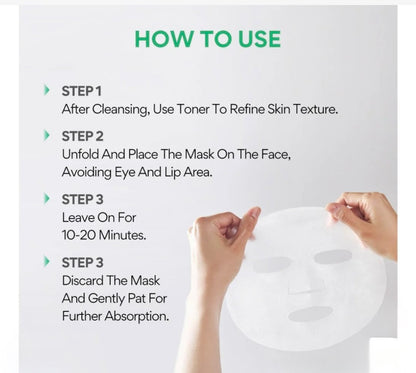 HOW TO USE

STEP 1
After Cleansing, Use Toner To Refine Skin Texture.

STEP 2
Unfold And Place The Mask On The Face, Avoiding Eye And Lip Area.

STEP 3
Leave On For 10-20 Minutes.

STEP 3
Discard The Mask And Gently Pat For Further Absorption.